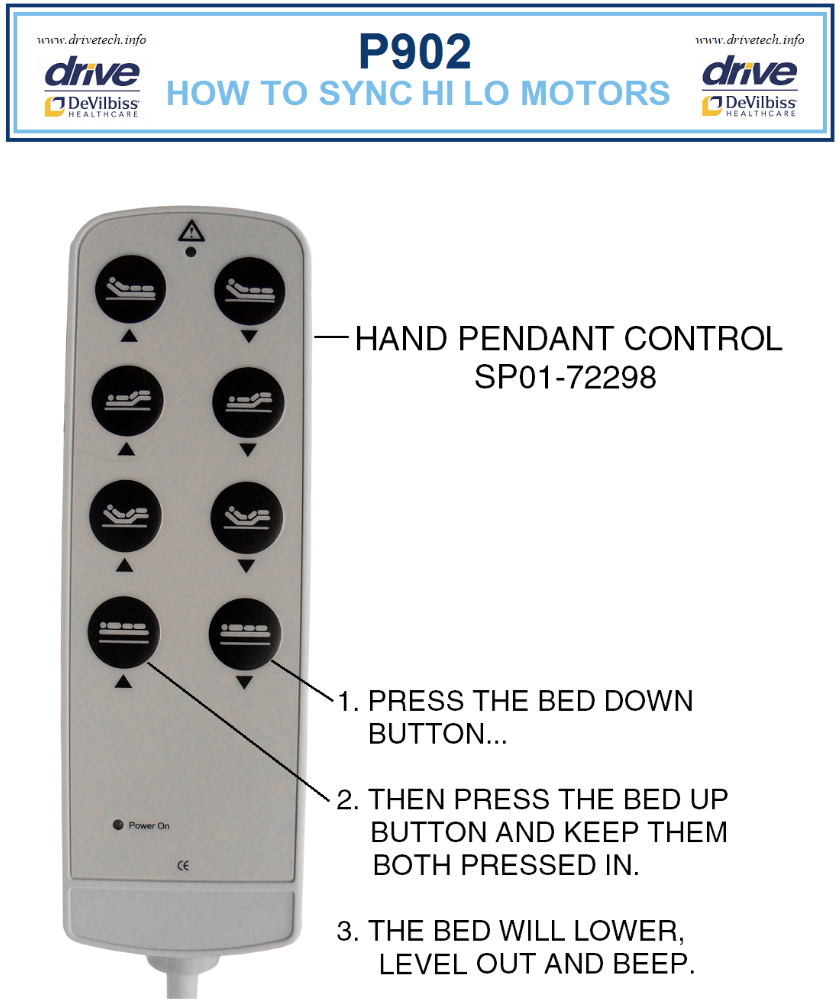 www.drivetech.info
drive
DeVilbiss
HEALTHCARE

P902
HOW TO SYNC HI LO MOTORS

www.drivetech.info
drive
DeVilbiss
HEALTHCARE

HAND PENDANT CONTROL
SP01-72298

1. PRESS THE BED DOWN BUTTON...

2. THEN PRESS THE BED UP BUTTON AND KEEP THEM BOTH PRESSED IN.

3. THE BED WILL LOWER, LEVEL OUT AND BEEP.

Power On

CE