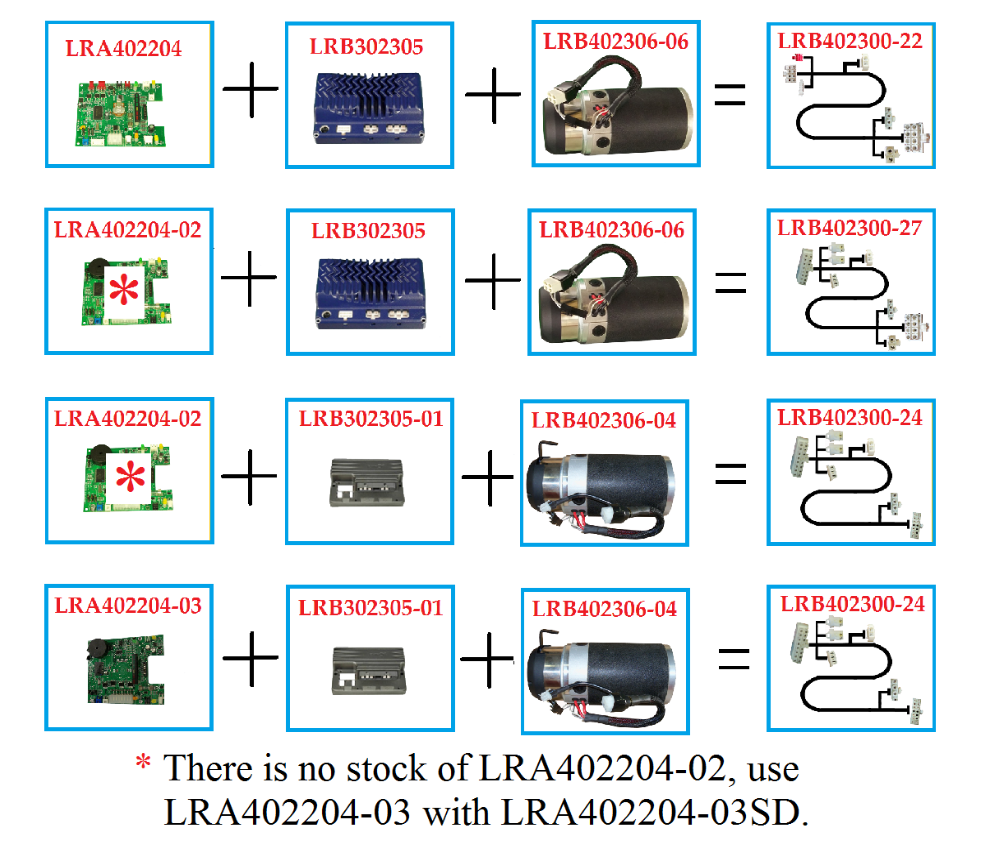 LRA402204 + LRB302305 + LRB402306-06 = LRB402300-22

LRA402204-02 * + LRB302305 + LRB402306-06 = LRB402300-27

LRA402204-02 * + LRB302305-01 + LRB402306-04 = LRB402300-24

LRA402204-03 + LRB302305-01 + LRB402306-04 = LRB402300-24

* There is no stock of LRA402204-02, use LRA402204-03 with LRA402204-03SD.