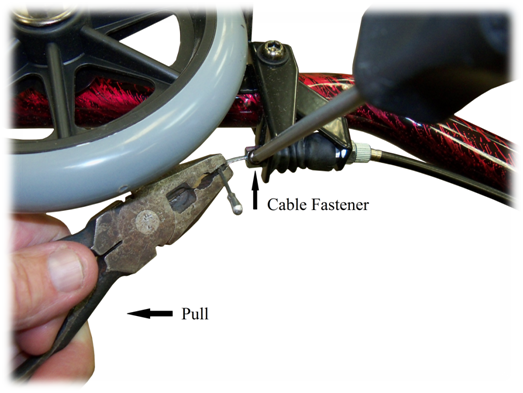 Cable Fastener

Pull