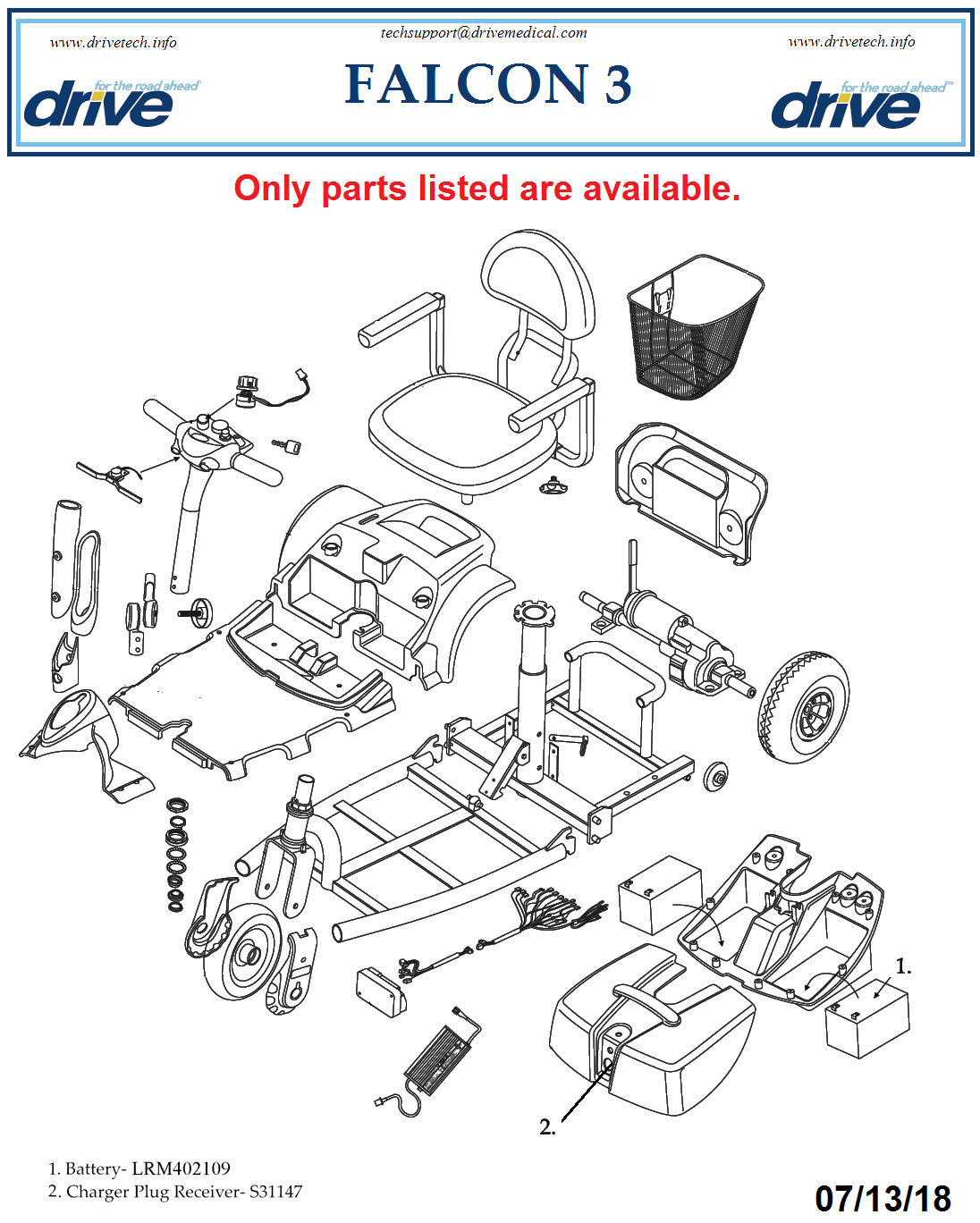 www.drivetech.info

for the road ahead
drive

techsupport@drivemedical.com

FALCON 3

www.drivetech.info

for the road ahead™
drive

Only parts listed are available.

1.

2.

1. Battery- LRM402109
2. Charger Plug Receiver- S31147

07/13/18