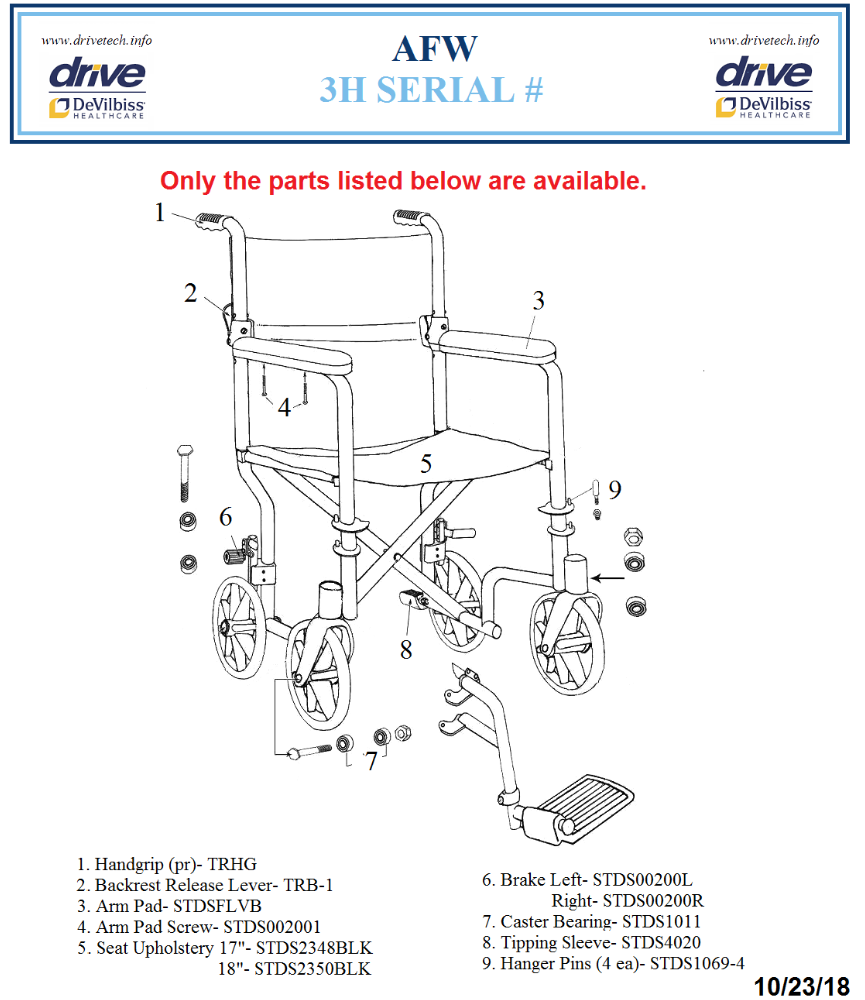 www.drivetech.info
drive
DeVilbiss HEALTHCARE

AFW
3H SERIAL #

www.drivetech.info
drive
DeVilbiss HEALTHCARE

Only the parts listed below are available.

1
2
3
4
5
6
9
8
7

1. Handgrip (pr)- TRHG
2. Backrest Release Lever- TRB-1
3. Arm Pad- STDSFLVB
4. Arm Pad Screw- STDS002001
5. Seat Upholstery 17"- STDS2348BLK
18"- STDS2350BLK

6. Brake Left- STDS00200L
Right- STDS00200R
7. Caster Bearing- STDS1011
8. Tipping Sleeve- STDS4020
9. Hanger Pins (4 ea)- STDS1069-4

10/23/18