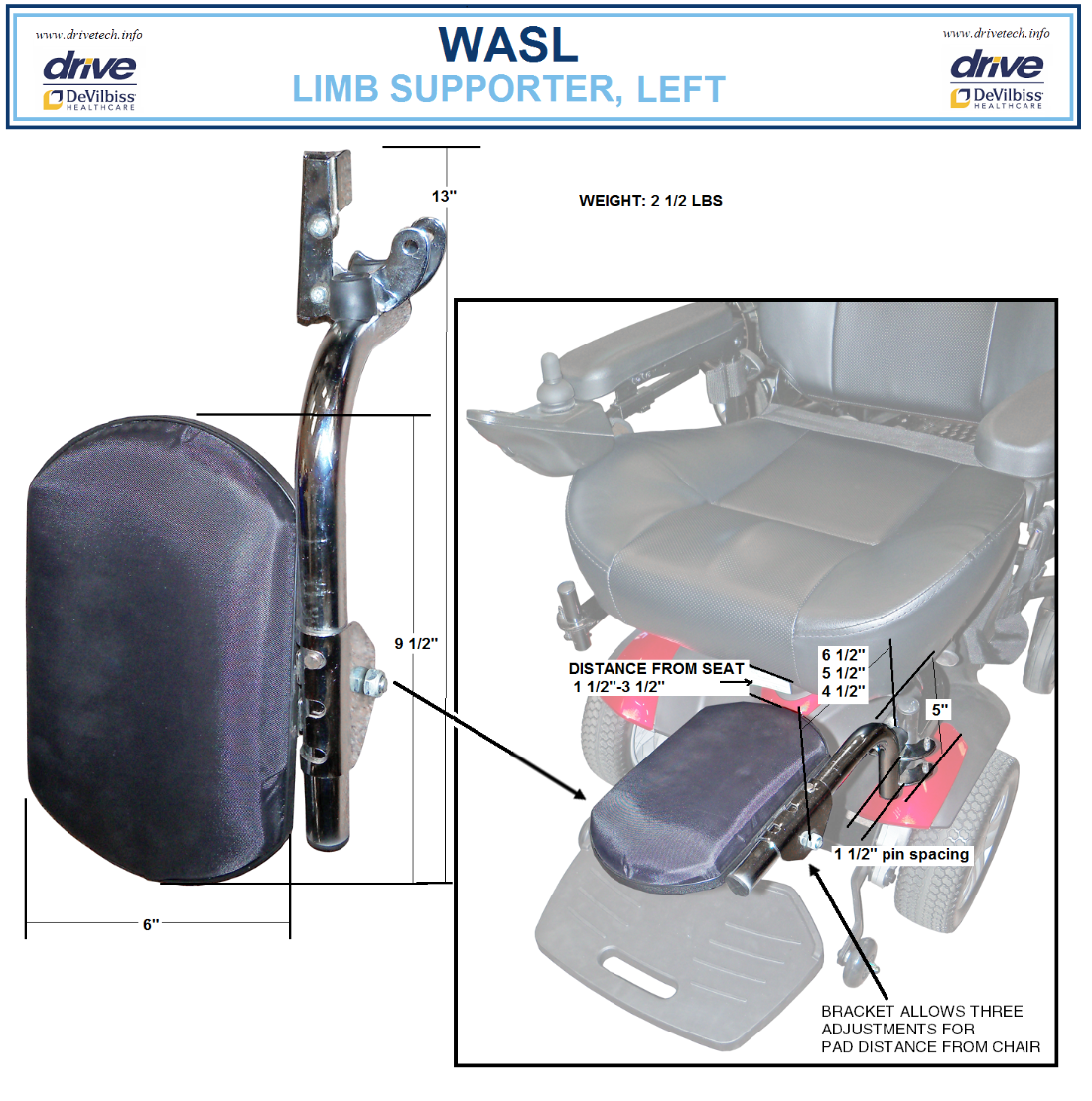 www.drivetech.info
drive
DeVilbiss HEALTHCARE

WASL
LIMB SUPPORTER, LEFT

www.drivetech.info
drive
DeVilbiss HEALTHCARE

13"

WEIGHT: 2 1/2 LBS

9 1/2"

6"

DISTANCE FROM SEAT
1 1/2"-3 1/2"

6 1/2"
5 1/2"
4 1/2"

5"

1 1/2" pin spacing

BRACKET ALLOWS THREE ADJUSTMENTS FOR PAD DISTANCE FROM CHAIR