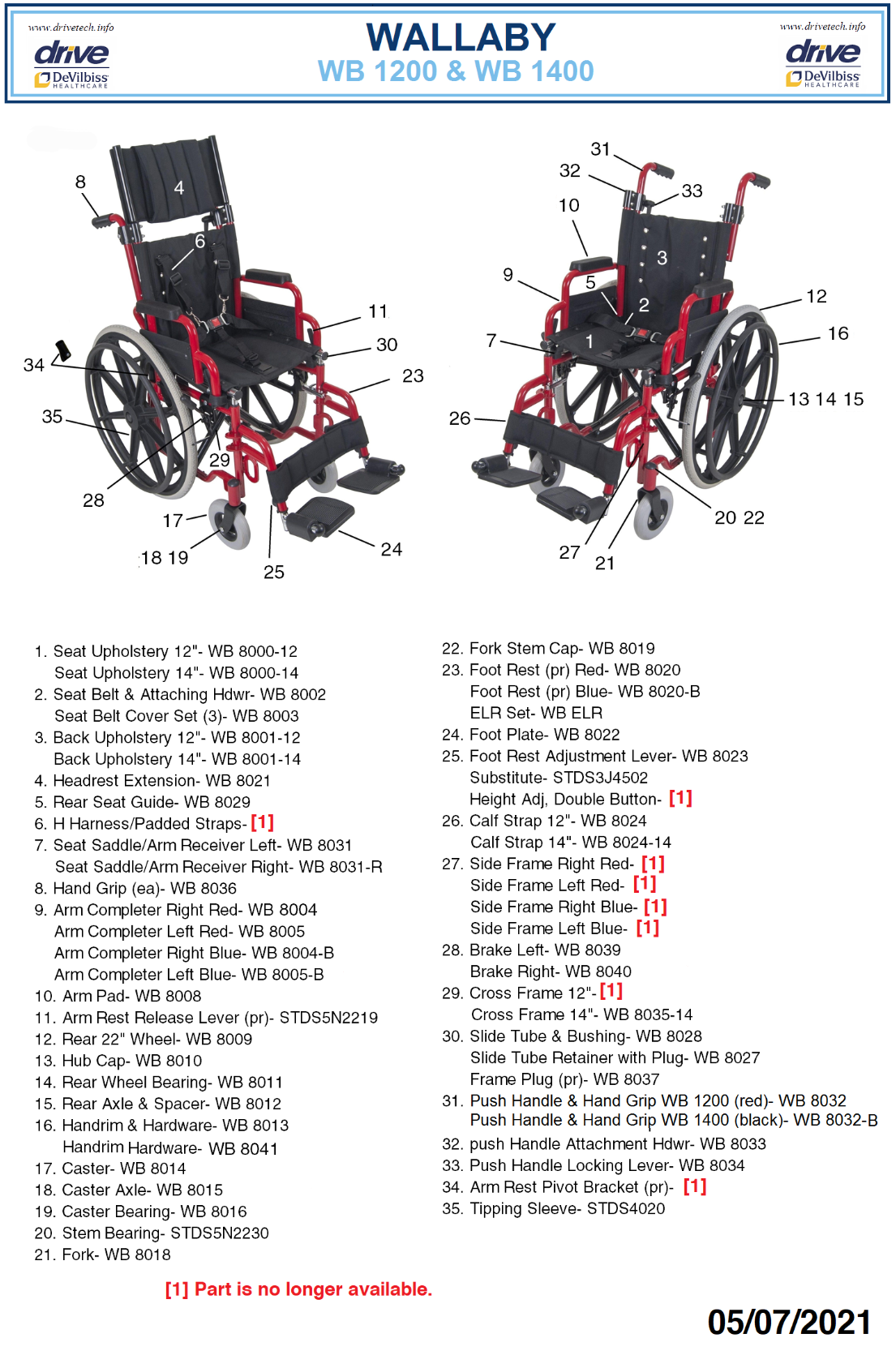 www.drivetech.info
drive
DeVilbiss
HEALTHCARE

WALLABY
WB 1200 & WB 1400

www.drivetech.info
drive
DeVilbiss
HEALTHCARE

8
4
6
11
30
23
34
35
29
28
17
18 19
25
24

31
32
33
10
3
9
5
2
12
16
7
1
13 14 15
26
20 22
27
21

1. Seat Upholstery 12"- WB 8000-12
Seat Upholstery 14"- WB 8000-14
2. Seat Belt & Attaching Hdwr- WB 8002
Seat Belt Cover Set (3)- WB 8003
3. Back Upholstery 12"- WB 8001-12
Back Upholstery 14"- WB 8001-14
4. Headrest Extension- WB 8021
5. Rear Seat Guide- WB 8029
6. H Harness/Padded Straps- [1]
7. Seat Saddle/Arm Receiver Left- WB 8031
Seat Saddle/Arm Receiver Right- WB 8031-R
8. Hand Grip (ea)- WB 8036
9. Arm Completer Right Red- WB 8004
Arm Completer Left Red- WB 8005
Arm Completer Right Blue- WB 8004-B
Arm Completer Left Blue- WB 8005-B
10. Arm Pad- WB 8008
11. Arm Rest Release Lever (pr)- STDS5N2219
12. Rear 22" Wheel- WB 8009
13. Hub Cap- WB 8010
14. Rear Wheel Bearing- WB 8011
15. Rear Axle & Spacer- WB 8012
16. Handrim & Hardware- WB 8013
Handrim Hardware- WB 8041
17. Caster- WB 8014
18. Caster Axle- WB 8015
19. Caster Bearing- WB 8016
20. Stem Bearing- STDS5N2230
21. Fork- WB 8018

22. Fork Stem Cap- WB 8019
23. Foot Rest (pr) Red- WB 8020
Foot Rest (pr) Blue- WB 8020-B
ELR Set- WB ELR
24. Foot Plate- WB 8022
25. Foot Rest Adjustment Lever- WB 8023
Substitute- STDS3J4502
Height Adj, Double Button- [1]
26. Calf Strap 12"- WB 8024
Calf Strap 14"- WB 8024-14
27. Side Frame Right Red- [1]
Side Frame Left Red- [1]
Side Frame Right Blue- [1]
Side Frame Left Blue- [1]
28. Brake Left- WB 8039
Brake Right- WB 8040
29. Cross Frame 12"- [1]
Cross Frame 14"- WB 8035-14
30. Slide Tube & Bushing- WB 8028
Slide Tube Retainer with Plug- WB 8027
Frame Plug (pr)- WB 8037
31. Push Handle & Hand Grip WB 1200 (red)- WB 8032
Push Handle & Hand Grip WB 1400 (black)- WB 8032-B
32. push Handle Attachment Hdwr- WB 8033
33. Push Handle Locking Lever- WB 8034
34. Arm Rest Pivot Bracket (pr)- [1]
35. Tipping Sleeve- STDS4020

[1] Part is no longer available.

05/07/2021