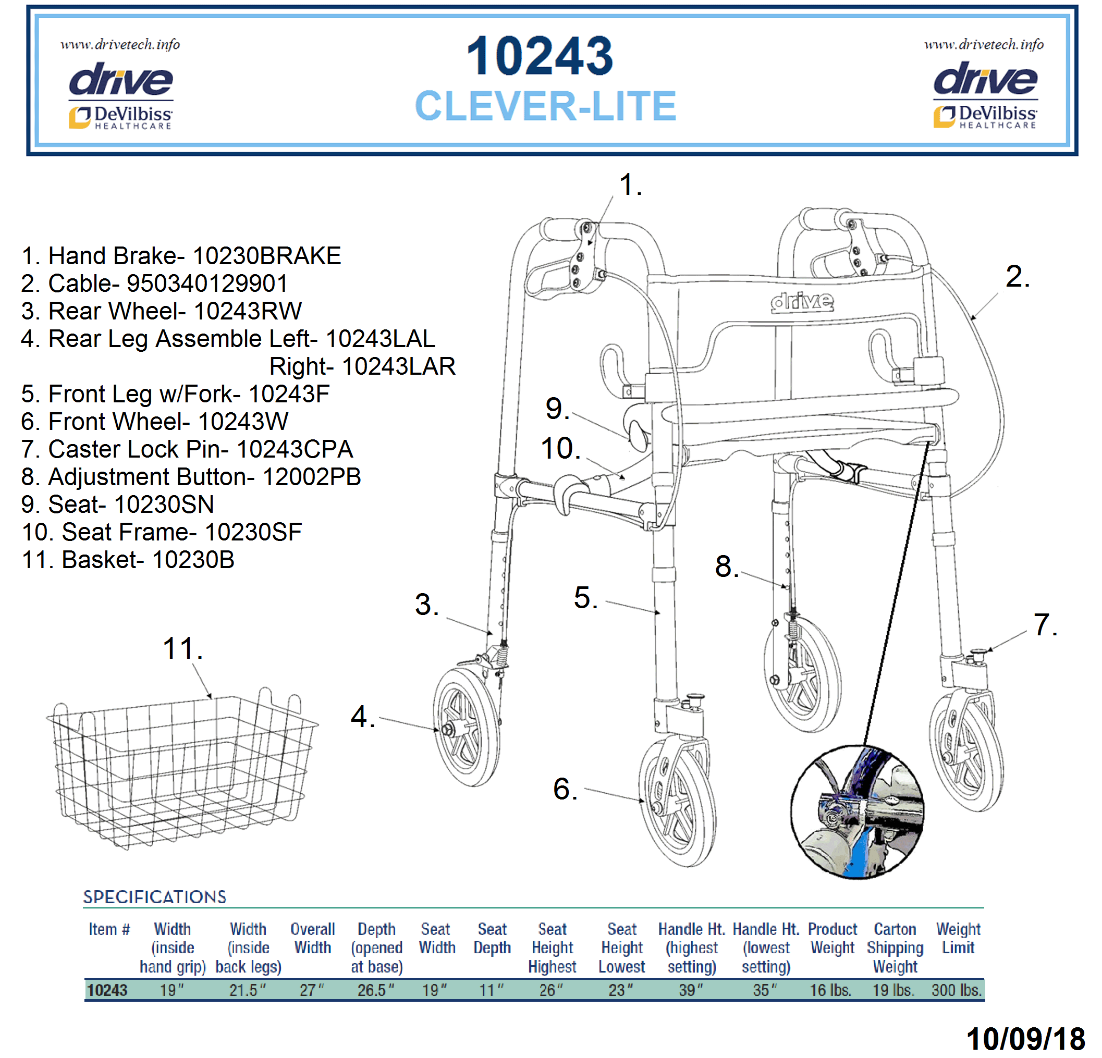 www.drivetech.info
drive
DeVilbiss HEALTHCARE

10243
CLEVER-LITE

www.drivetech.info
drive
DeVilbiss HEALTHCARE

1. Hand Brake- 10230BRAKE
2. Cable- 950340129901
3. Rear Wheel- 10243RW
4. Rear Leg Assemble Left- 10243LAL
Right- 10243LAR
5. Front Leg w/Fork- 10243F
6. Front Wheel- 10243W
7. Caster Lock Pin- 10243CPA
8. Adjustment Button- 12002PB
9. Seat- 10230SN
10. Seat Frame- 10230SF
11. Basket- 10230B

1.
2.
drive
9.
10.
8.
3.
5.
7.
11.
4.
6.

SPECIFICATIONS

| Item # | Width (inside hand grip) | Width (inside back legs) | Overall Width | Depth (opened at base) | Seat Width | Seat Depth | Seat Height Highest | Seat Height Lowest | Handle Ht. (highest setting) | Handle Ht. (lowest setting) | Product Weight | Carton Shipping Weight | Weight Limit |
|---|---|---|---|---|---|---|---|---|---|---|---|---|---|
| 10243 | 19" | 21.5" | 27" | 26.5" | 19" | 11" | 26" | 23" | 39" | 35" | 16 lbs. | 19 lbs. | 300 lbs. |

10/09/18