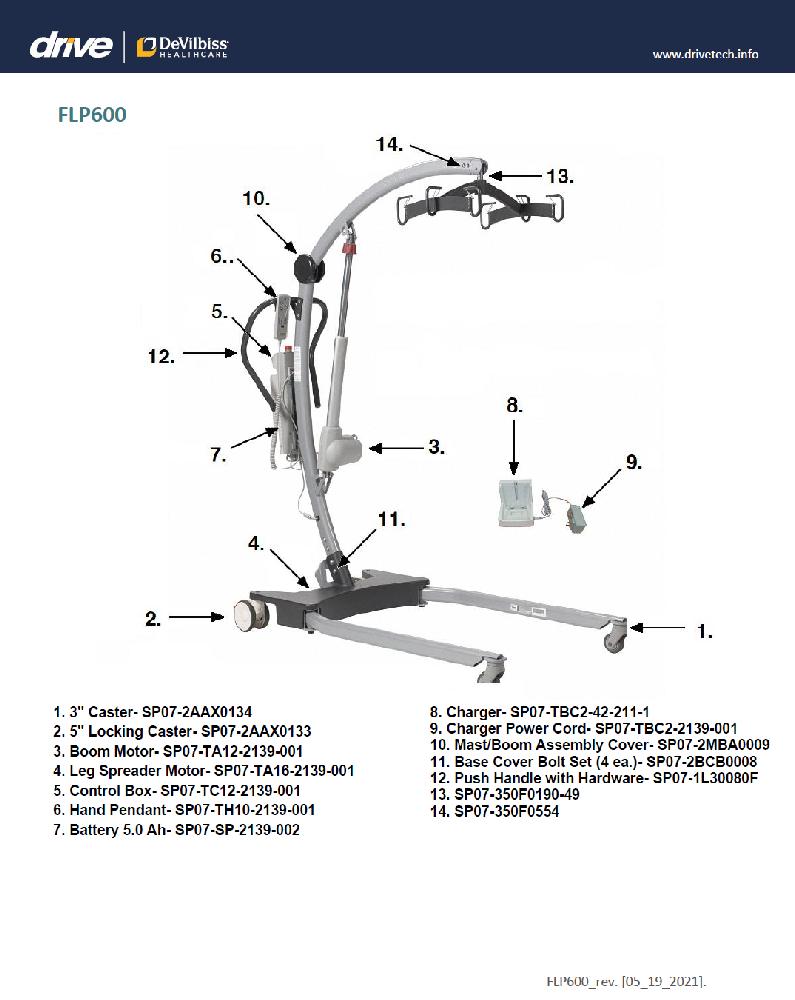 drive | DeVilbiss HEALTHCARE

www.drivetech.info

FLP600

14.

13.

10.

6..

5.

12.

7.

3.

8.

9.

11.

4.

2.

1.

1. 3" Caster- SP07-2AAX0134
2. 5" Locking Caster- SP07-2AAX0133
3. Boom Motor- SP07-TA12-2139-001
4. Leg Spreader Motor- SP07-TA16-2139-001
5. Control Box- SP07-TC12-2139-001
6. Hand Pendant- SP07-TH10-2139-001
7. Battery 5.0 Ah- SP07-SP-2139-002

8. Charger- SP07-TBC2-42-211-1
9. Charger Power Cord- SP07-TBC2-2139-001
10. Mast/Boom Assembly Cover- SP07-2MBA0009
11. Base Cover Bolt Set (4 ea.)- SP07-2BCB0008
12. Push Handle with Hardware- SP07-1L30080F
13. SP07-350F0190-49
14. SP07-350F0554

FLP600_rev. [05_19_2021].