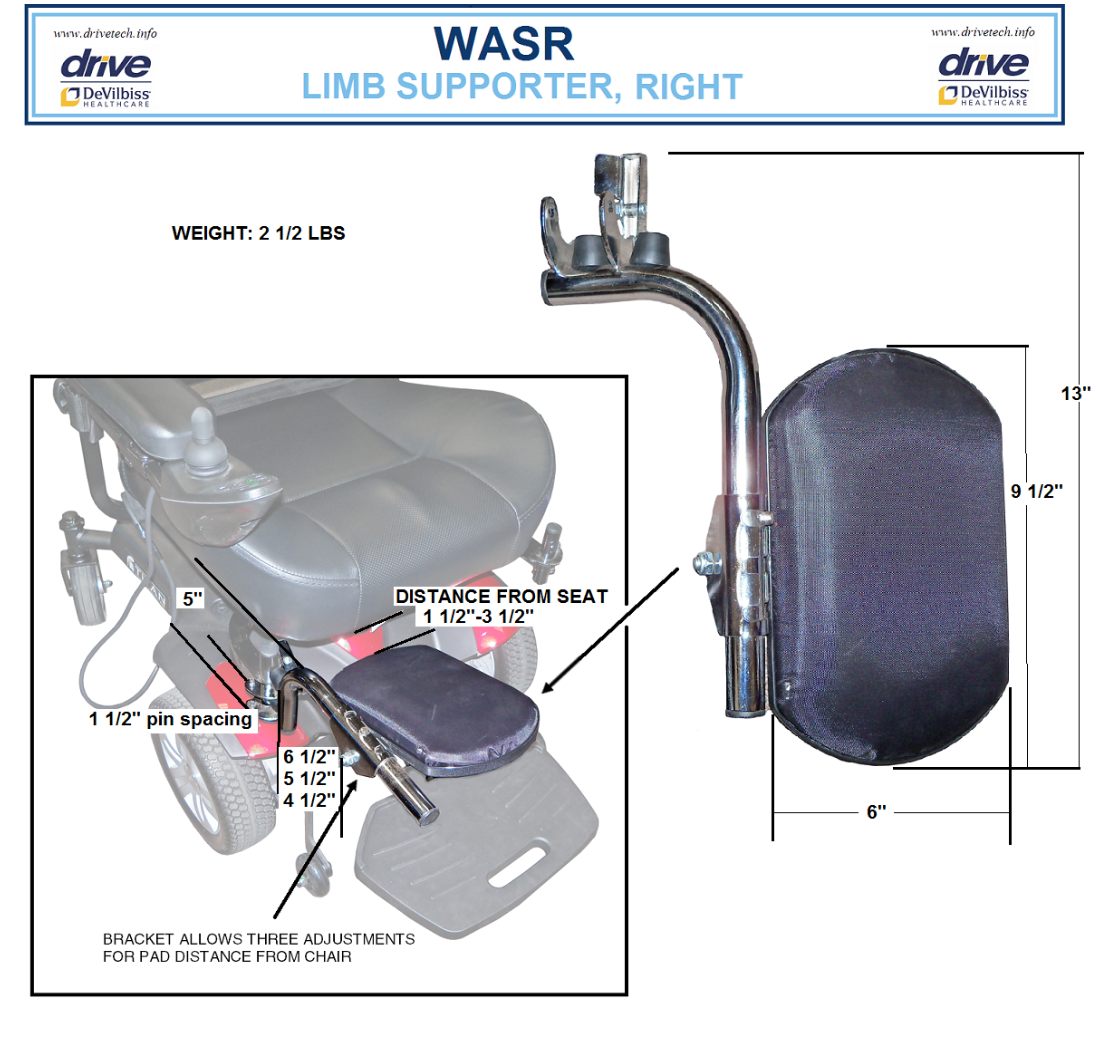 www.drivetech.info
drive
DeVilbiss HEALTHCARE

WASR
LIMB SUPPORTER, RIGHT

www.drivetech.info
drive
DeVilbiss HEALTHCARE

WEIGHT: 2 1/2 LBS

13"

9 1/2"

6"

5"

DISTANCE FROM SEAT
1 1/2"-3 1/2"

1 1/2" pin spacing

6 1/2"
5 1/2"
4 1/2"

BRACKET ALLOWS THREE ADJUSTMENTS FOR PAD DISTANCE FROM CHAIR